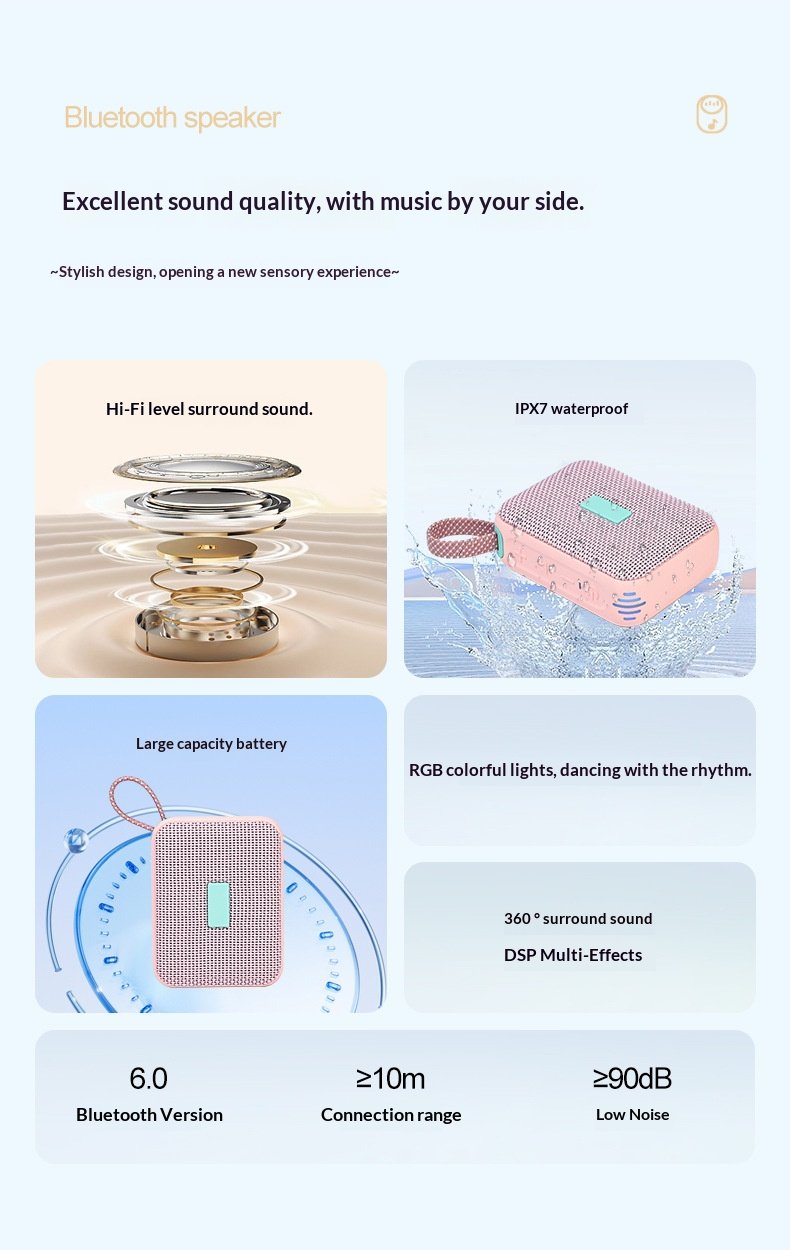 Bluetooth speaker

Excellent sound quality, with music by your side.

~Stylish design, opening a new sensory experience~

Hi-Fi level surround sound.

IPX7 waterproof

Large capacity battery

RGB colorful lights, dancing with the rhythm.

360 ° surround sound

DSP Multi-Effects

6.0
Bluetooth Version

≥10m
Connection range

≥90dB
Low Noise