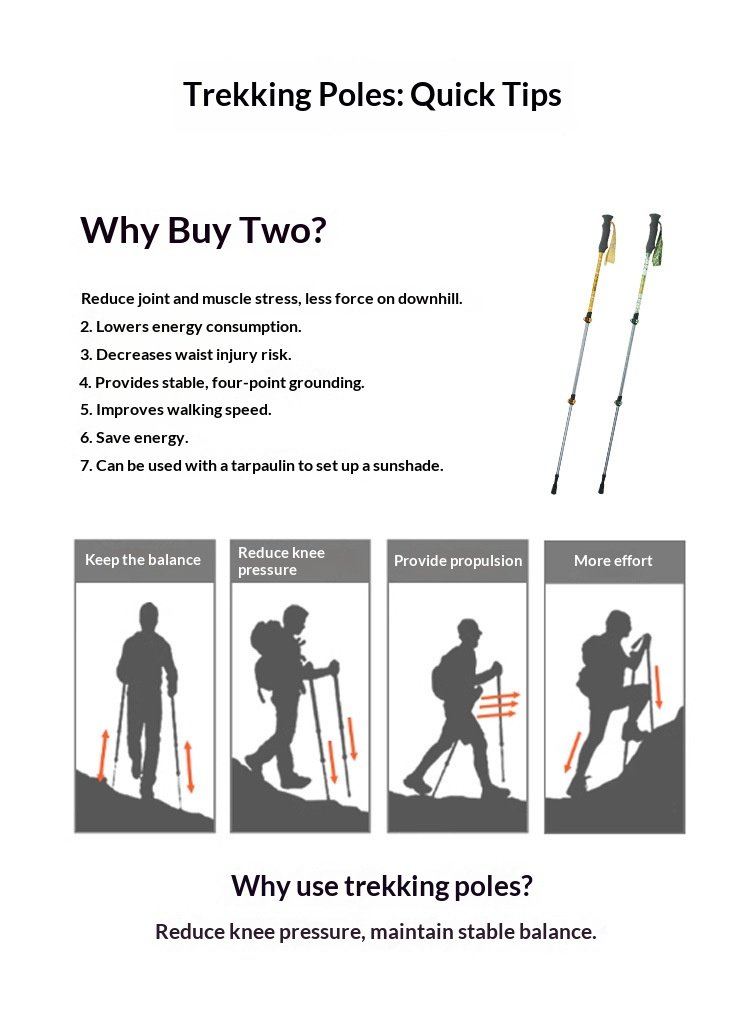 Trekking Poles: Quick Tips

Why Buy Two?

Reduce joint and muscle stress, less force on downhill.
2. Lowers energy consumption.
3. Decreases waist injury risk.
4. Provides stable, four-point grounding.
5. Improves walking speed.
6. Save energy.
7. Can be used with a tarpaulin to set up a sunshade.

Keep the balance

Reduce knee pressure

Provide propulsion

More effort

Why use trekking poles?

Reduce knee pressure, maintain stable balance.