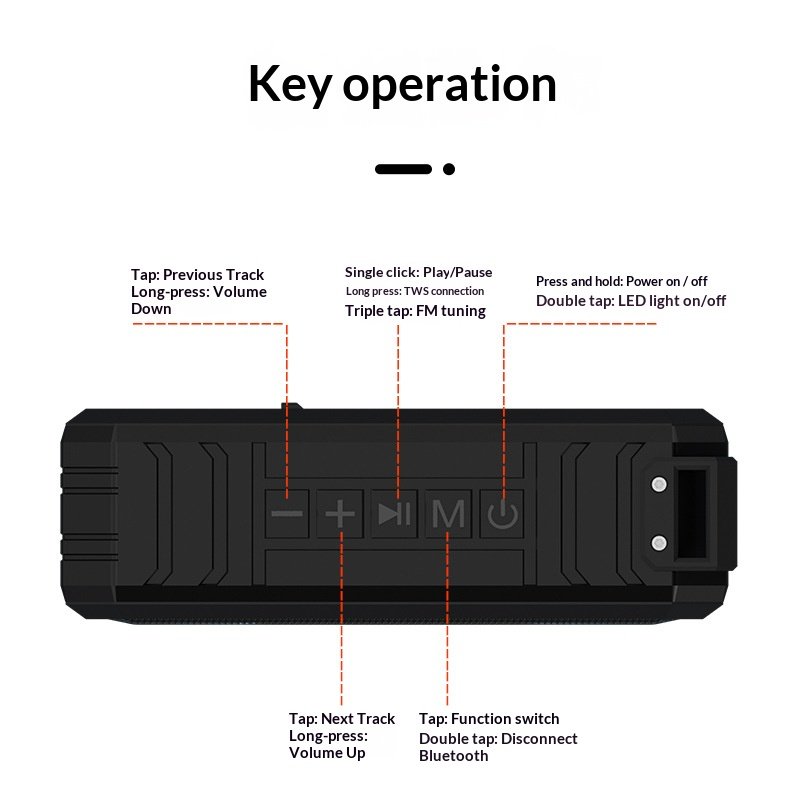 Key operation

Tap: Previous Track
Long-press: Volume Down

Single click: Play/Pause
Long press: TWS connection
Triple tap: FM tuning

Press and hold: Power on / off
Double tap: LED light on/off

M

Tap: Next Track
Long-press: Volume Up

Tap: Function switch
Double tap: Disconnect Bluetooth