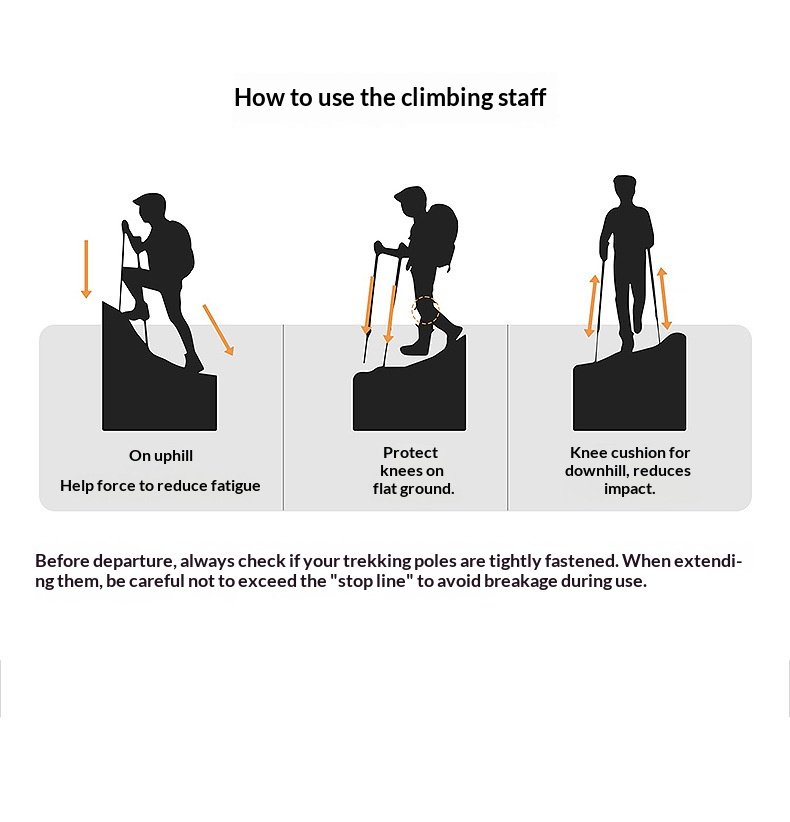 How to use the climbing staff

On uphill

Help force to reduce fatigue

Protect knees on flat ground.

Knee cushion for downhill, reduces impact.

Before departure, always check if your trekking poles are tightly fastened. When extending them, be careful not to exceed the "stop line" to avoid breakage during use.