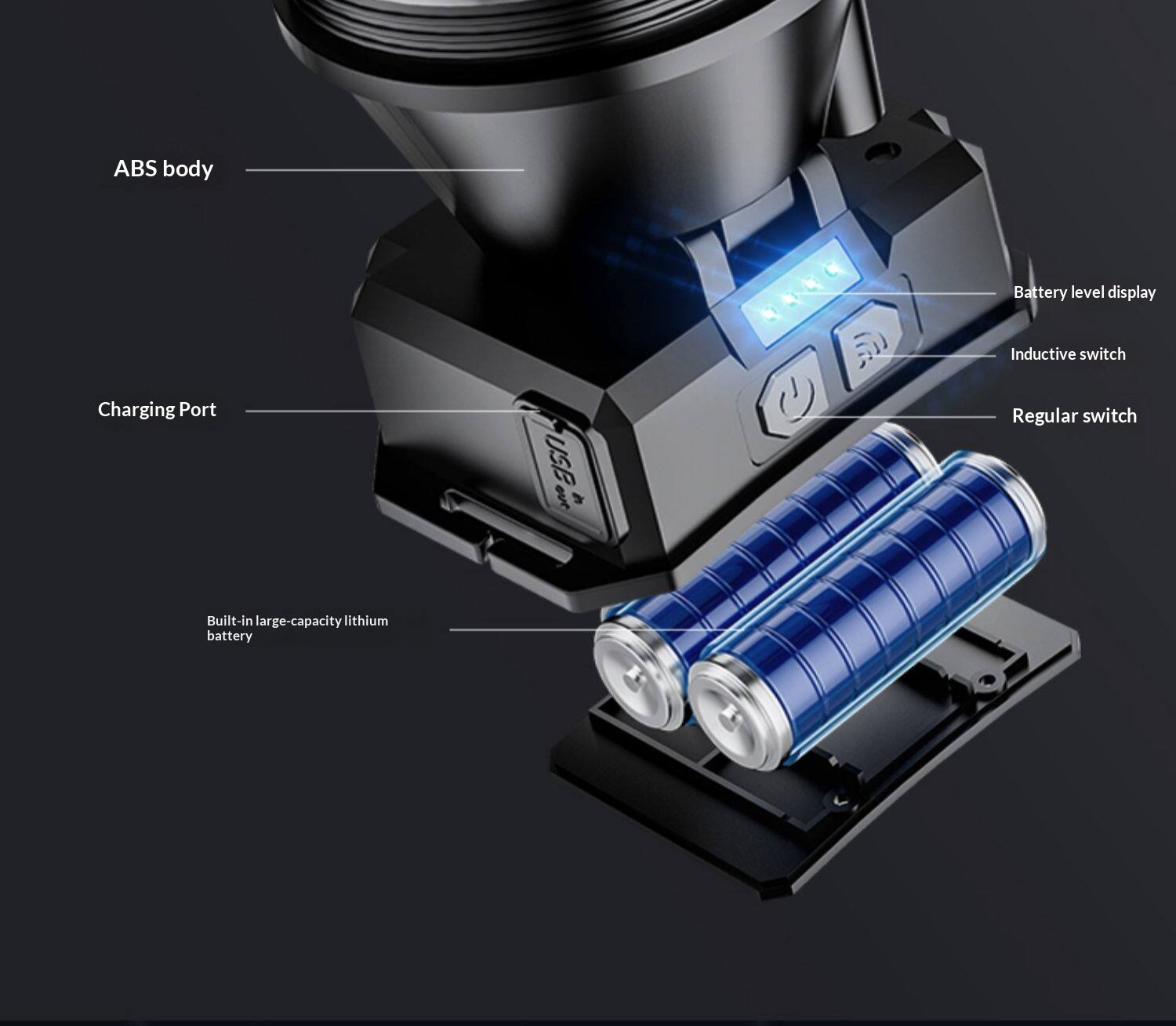 ABS body

Battery level display

Inductive switch

Charging Port

Regular switch

USB in out

Built-in large-capacity lithium battery