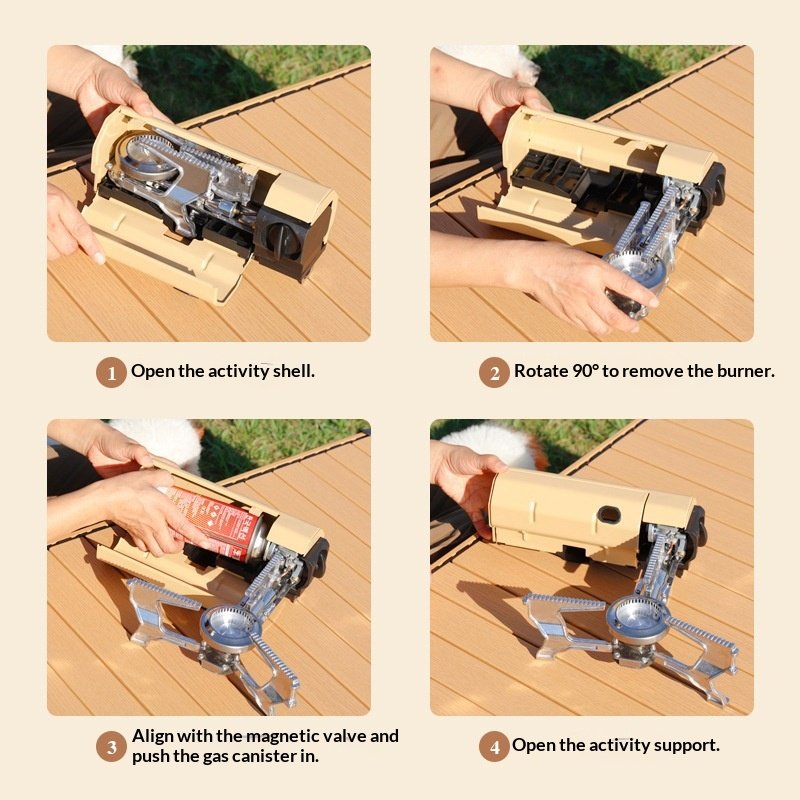 1 Open the activity shell.

2 Rotate 90° to remove the burner.

3 Align with the magnetic valve and push the gas canister in.

4 Open the activity support.