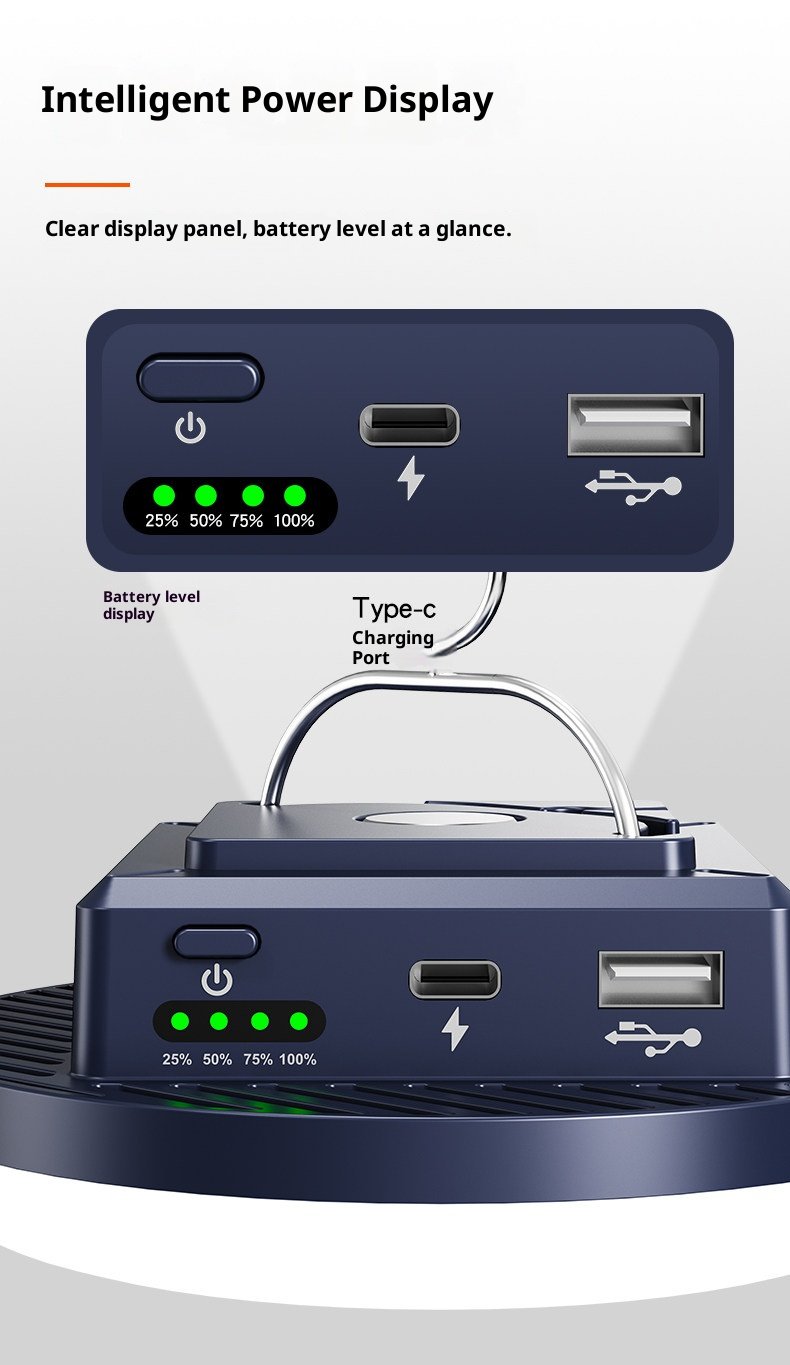 Intelligent Power Display

Clear display panel, battery level at a glance.

25% 50% 75% 100%

Battery level display

Type-c
Charging Port

25% 50% 75% 100%