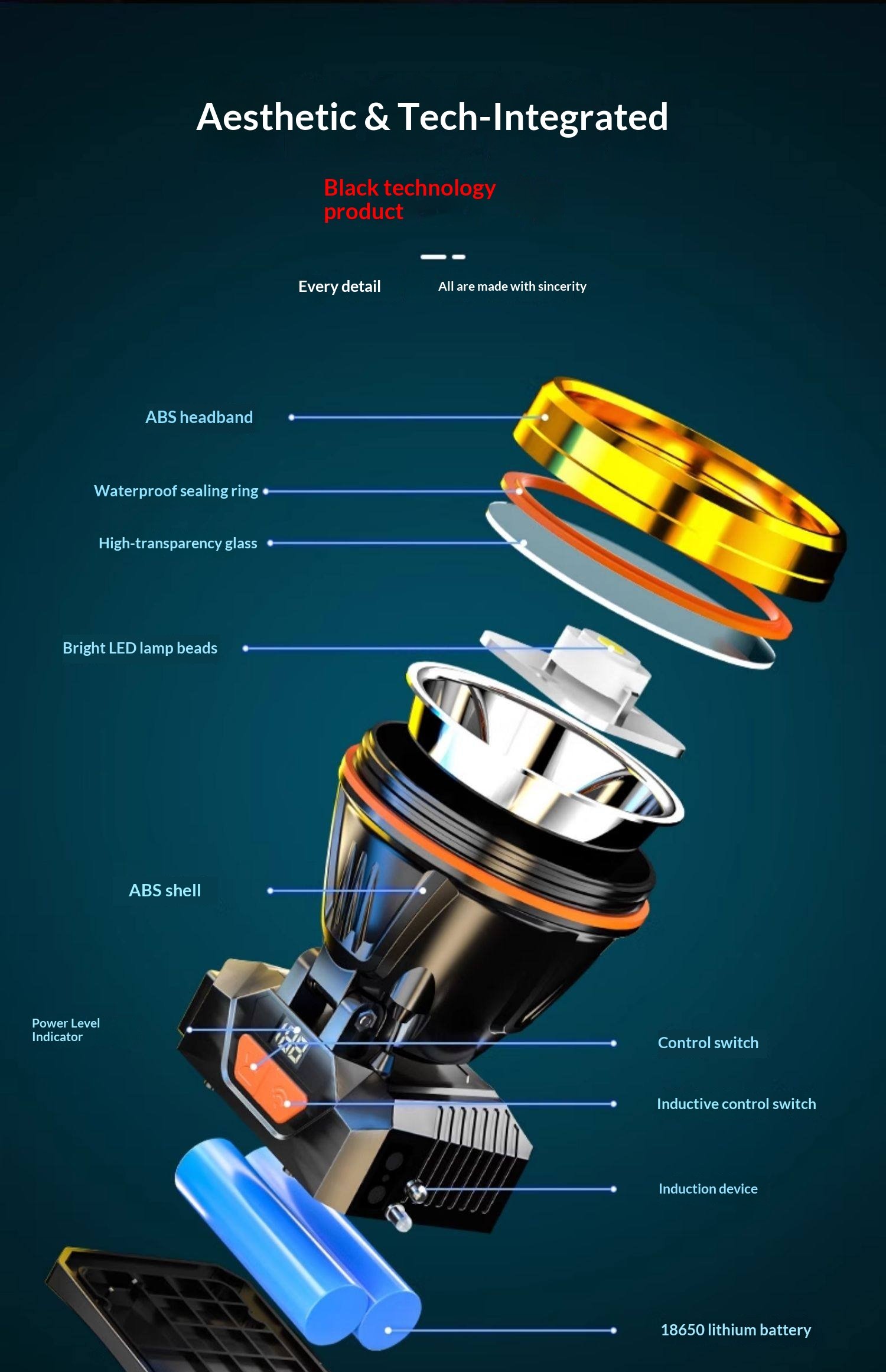 Aesthetic & Tech-Integrated

Black technology product

Every detail

All are made with sincerity

ABS headband

Waterproof sealing ring

High-transparency glass

Bright LED lamp beads

ABS shell

Power Level Indicator

Control switch

Inductive control switch

Induction device

18650 lithium battery