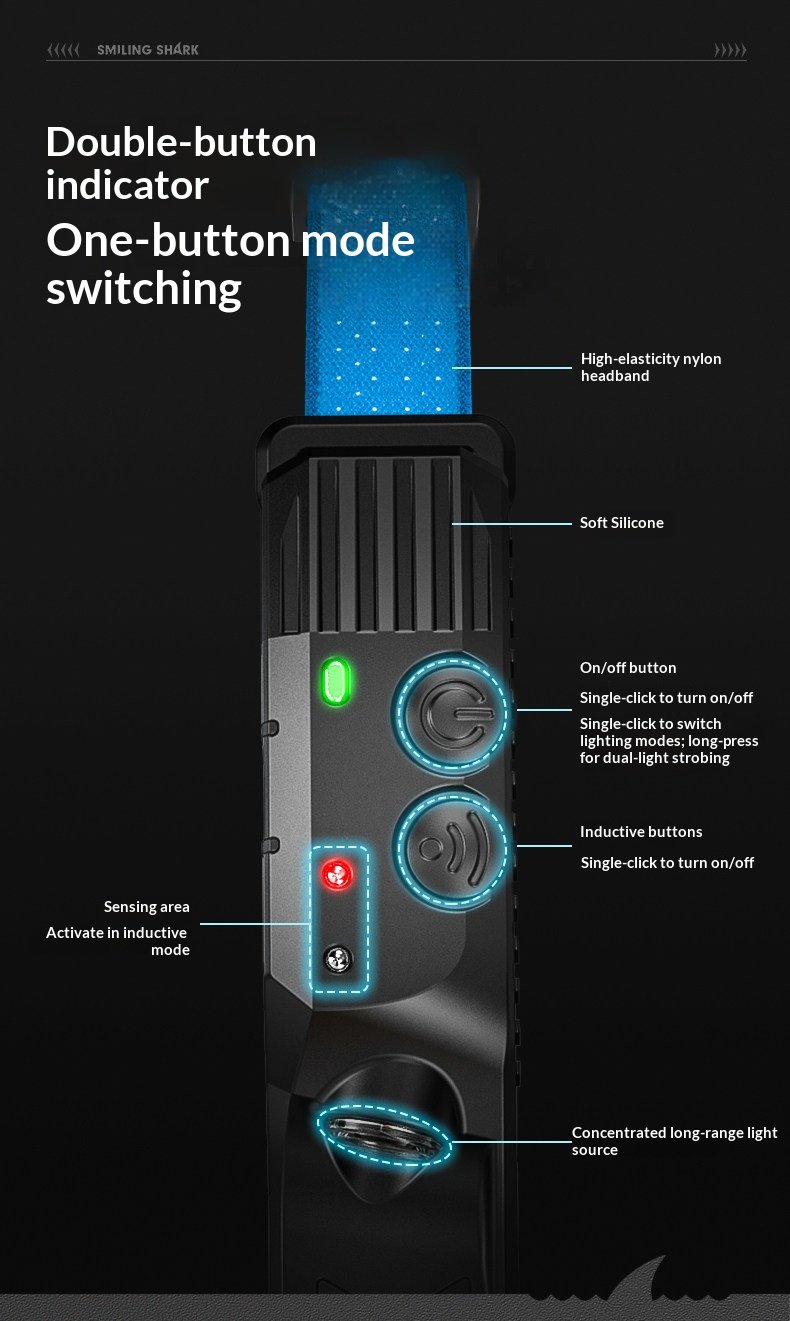 SMILING SHARK

Double-button indicator
One-button mode switching

High-elasticity nylon headband

Soft Silicone

On/off button
Single-click to turn on/off
Single-click to switch lighting modes; long-press for dual-light strobing

Inductive buttons
Single-click to turn on/off

Sensing area
Activate in inductive mode

Concentrated long-range light source